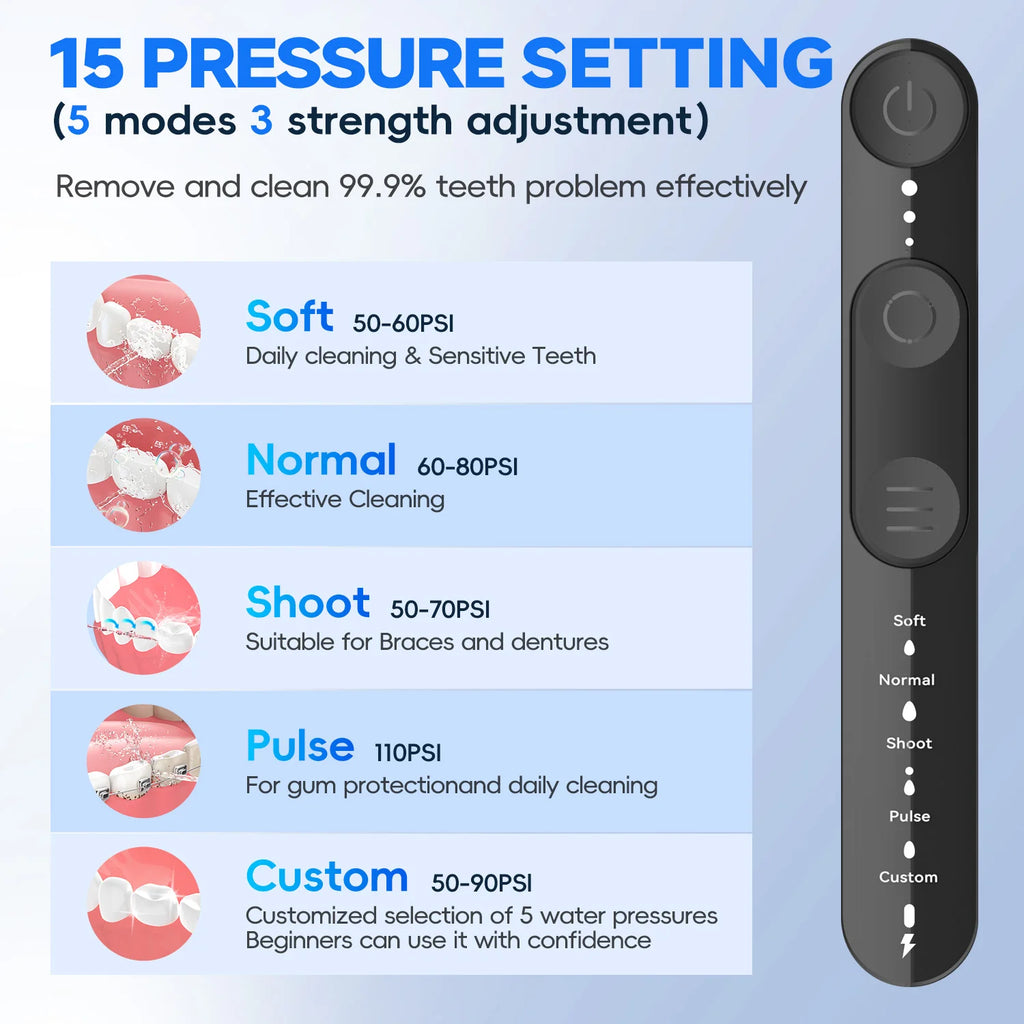 15 PRESSURE SETTING
(5 modes 3 strength adjustment)

Remove and clean 99.9% teeth problem effectively

Soft 50-60PSI
Daily cleaning & Sensitive Teeth

Normal 60-80PSI
Effective Cleaning

Shoot 50-70PSI
Suitable for Braces and dentures

Pulse 110PSI
For gum protectionand daily cleaning

Custom 50-90PSI
Customized selection of 5 water pressures
Beginners can use it with confidence

Soft
Normal
Shoot
Pulse
Custom