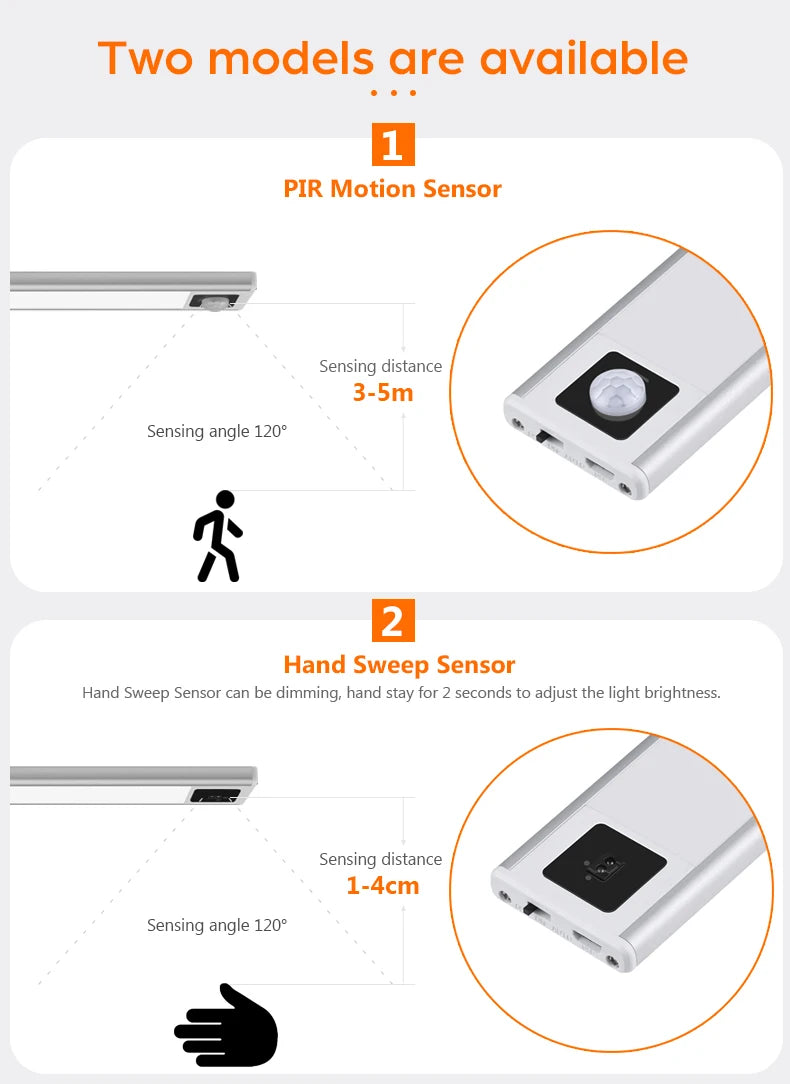 Two models are available

1

PIR Motion Sensor

Sensing distance
3-5m

Sensing angle 120°

2

Hand Sweep Sensor

Hand Sweep Sensor can be dimming, hand stay for 2 seconds to adjust the light brightness.

Sensing distance
1-4cm

Sensing angle 120°