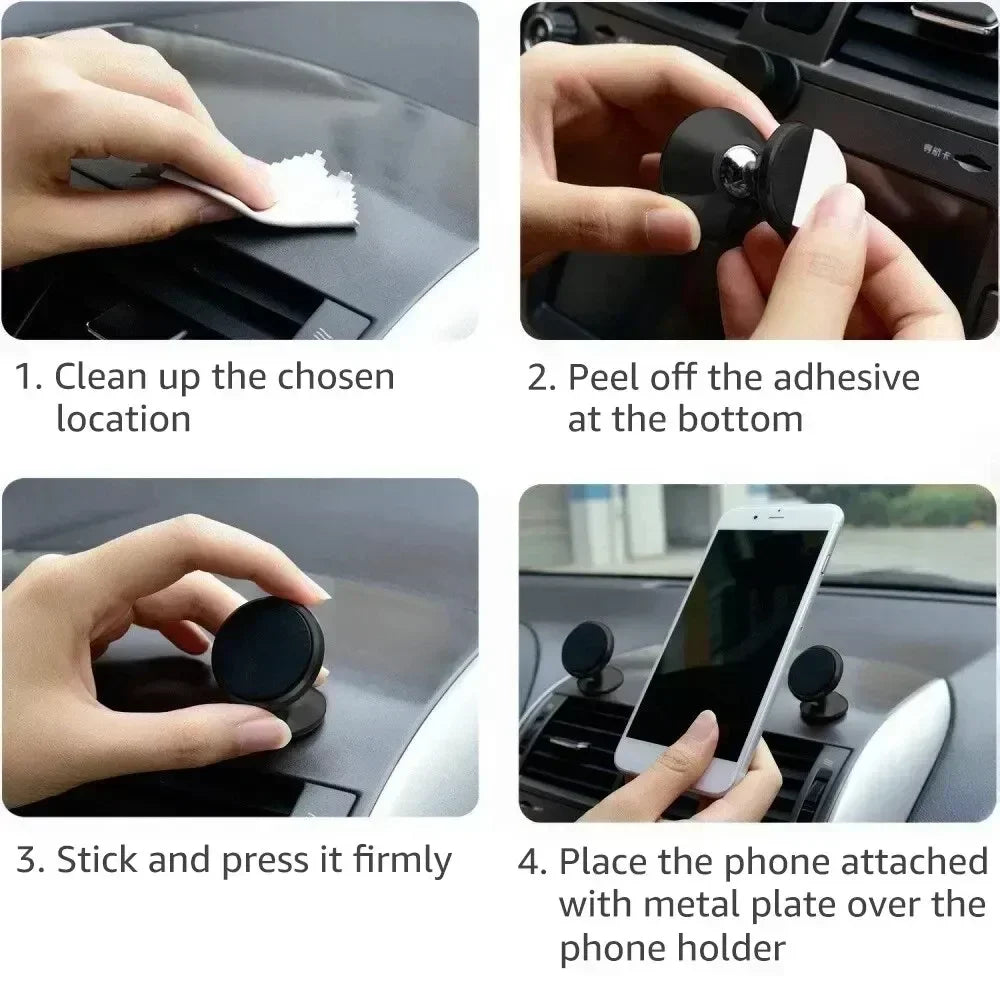 1. Clean up the chosen location

2. Peel off the adhesive at the bottom

3. Stick and press it firmly

4. Place the phone attached with metal plate over the phone holder