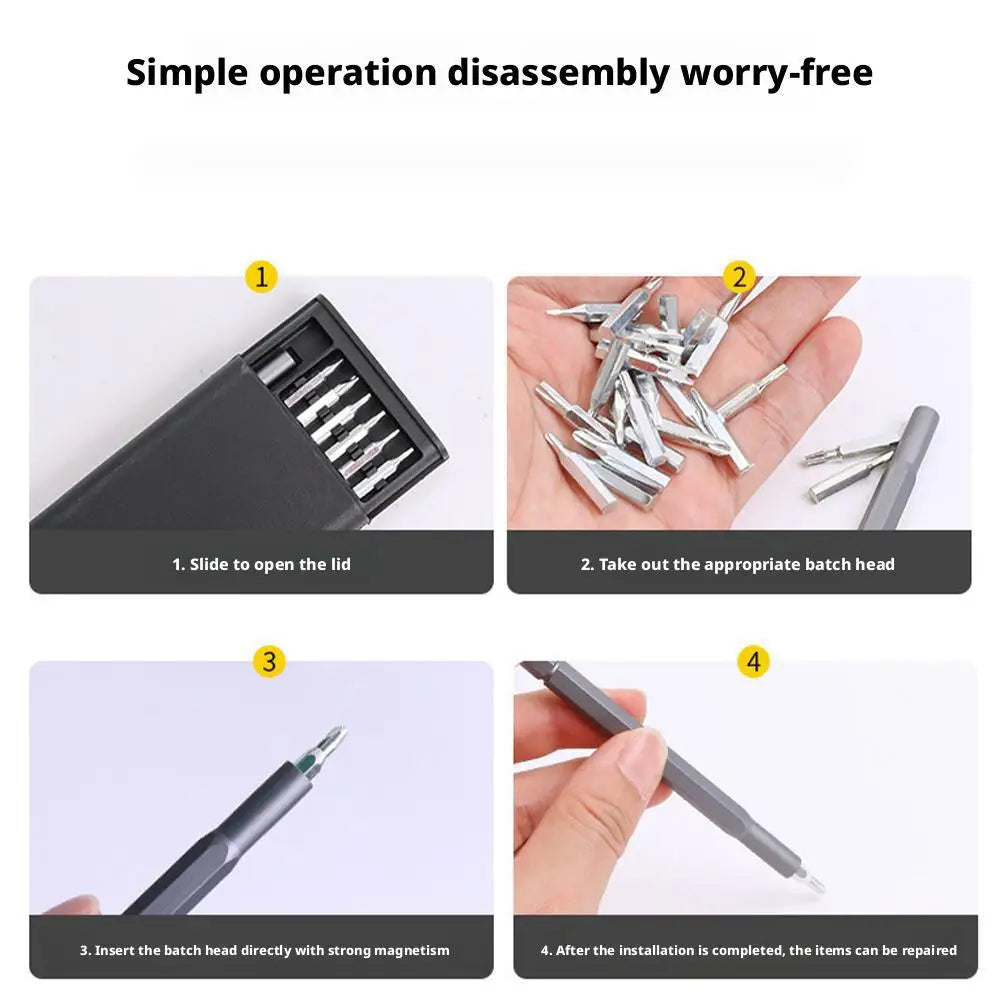 Simple operation disassembly worry-free

1

1. Slide to open the lid

2

2. Take out the appropriate batch head

3

3. Insert the batch head directly with strong magnetism

4

4. After the installation is completed, the items can be repaired