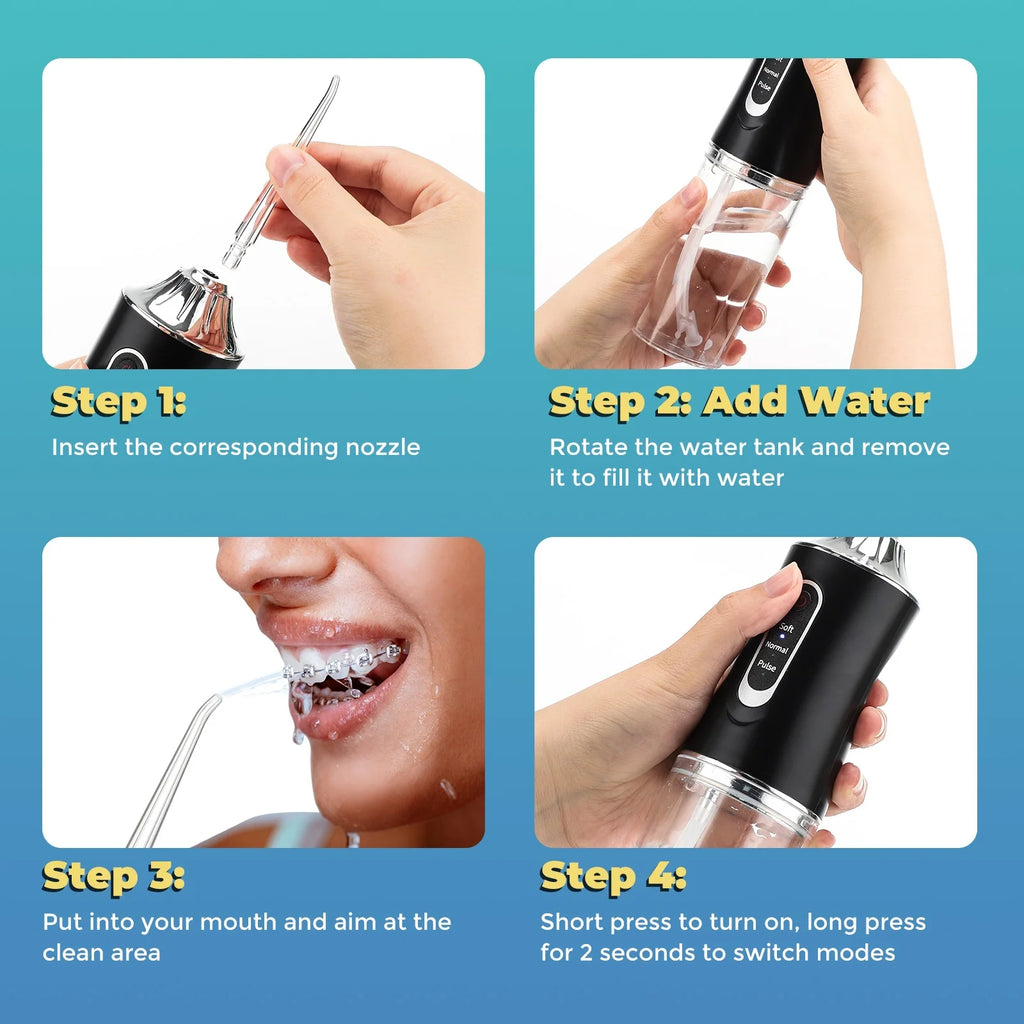 Normal
Pulse

Step 1:
Insert the corresponding nozzle

Step 2: Add Water
Rotate the water tank and remove it to fill it with water

Soft
Normal
Pulse

Step 3:
Put into your mouth and aim at the clean area

Step 4:
Short press to turn on, long press for 2 seconds to switch modes