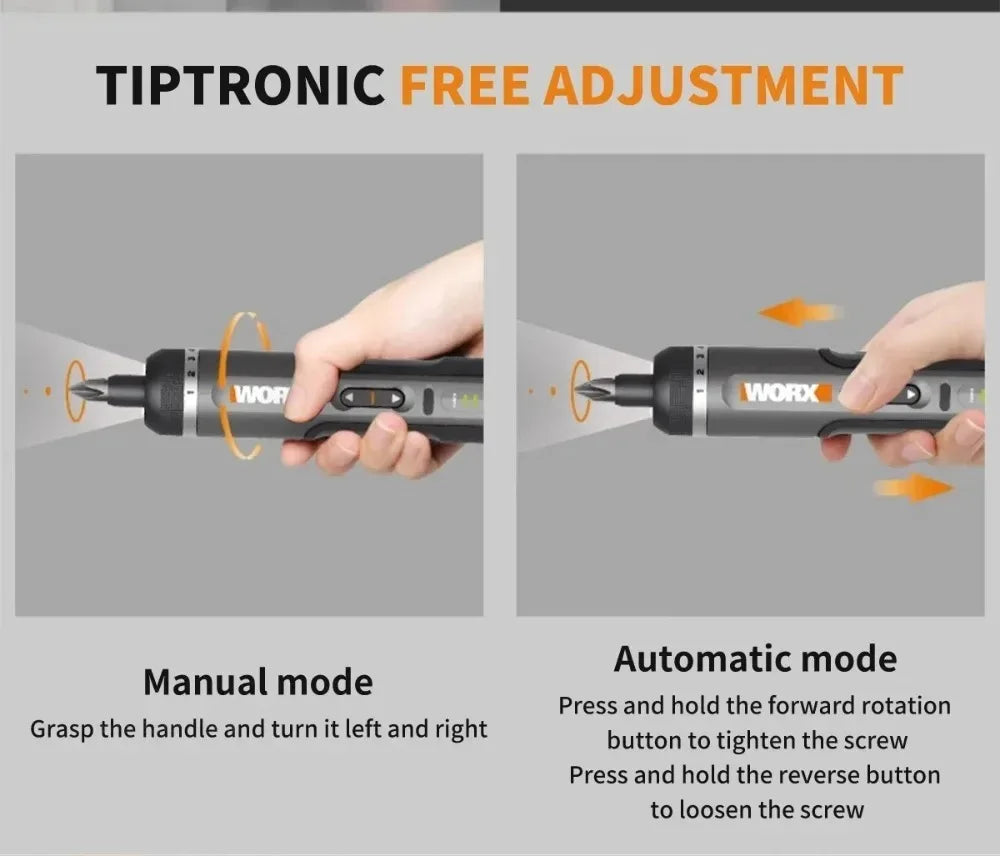 TIPTRONIC FREE ADJUSTMENT

WOR

WORX

Manual mode

Grasp the handle and turn it left and right

Automatic mode

Press and hold the forward rotation button to tighten the screw
Press and hold the reverse button to loosen the screw